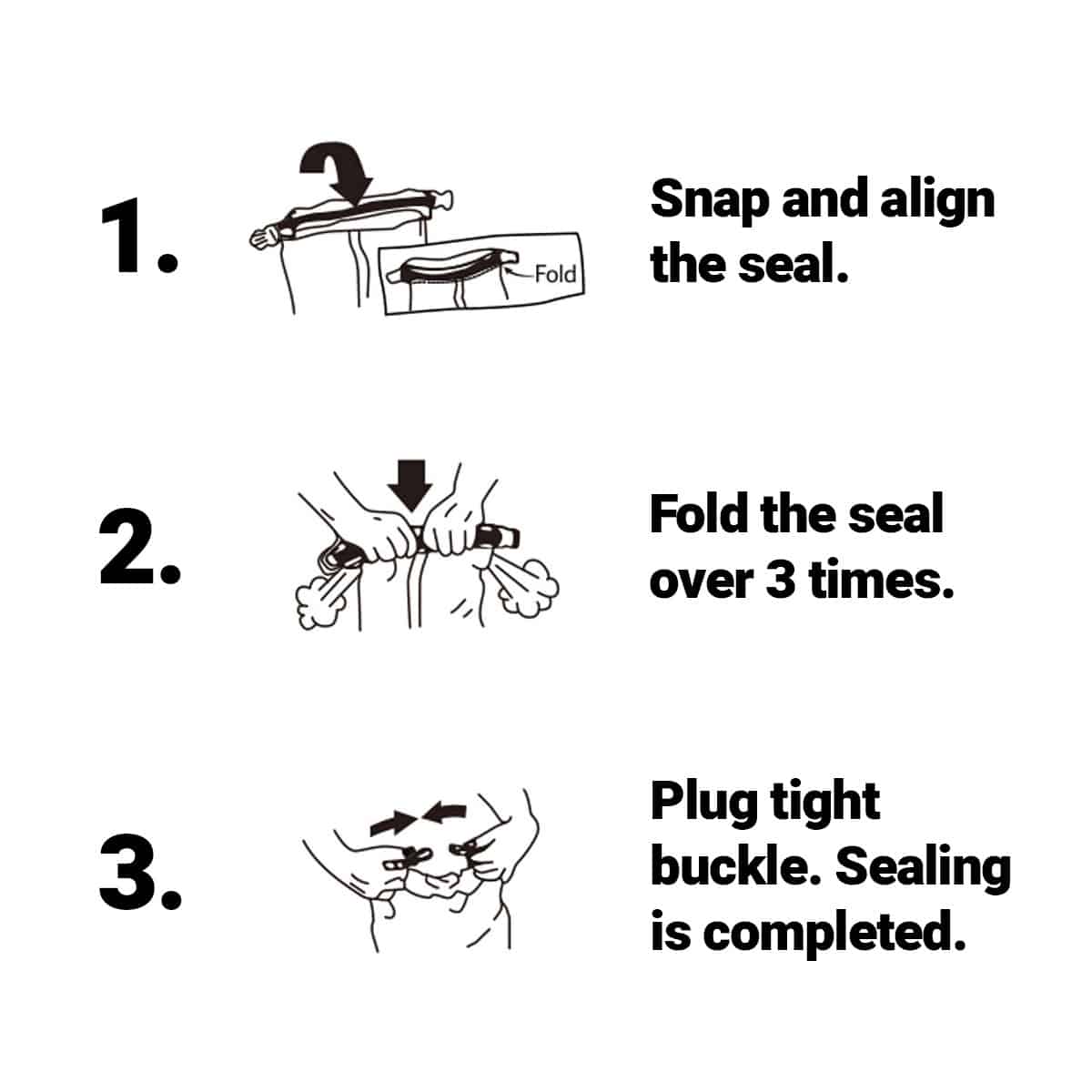 1.

Fold

Snap and align the seal.

2.

Fold the seal over 3 times.

3.

Plug tight buckle. Sealing is completed.